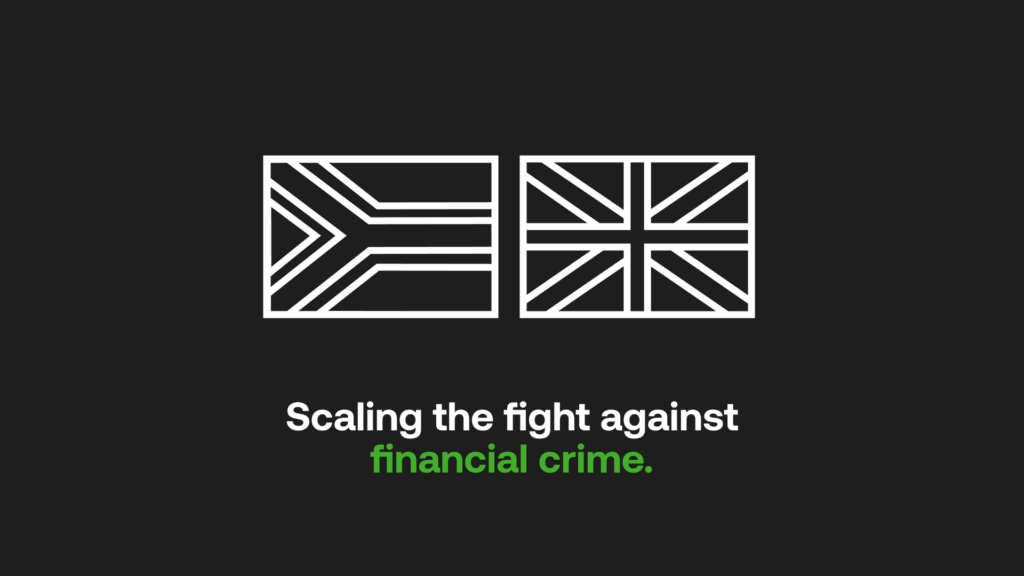 Scaling the fight against
financial crime.