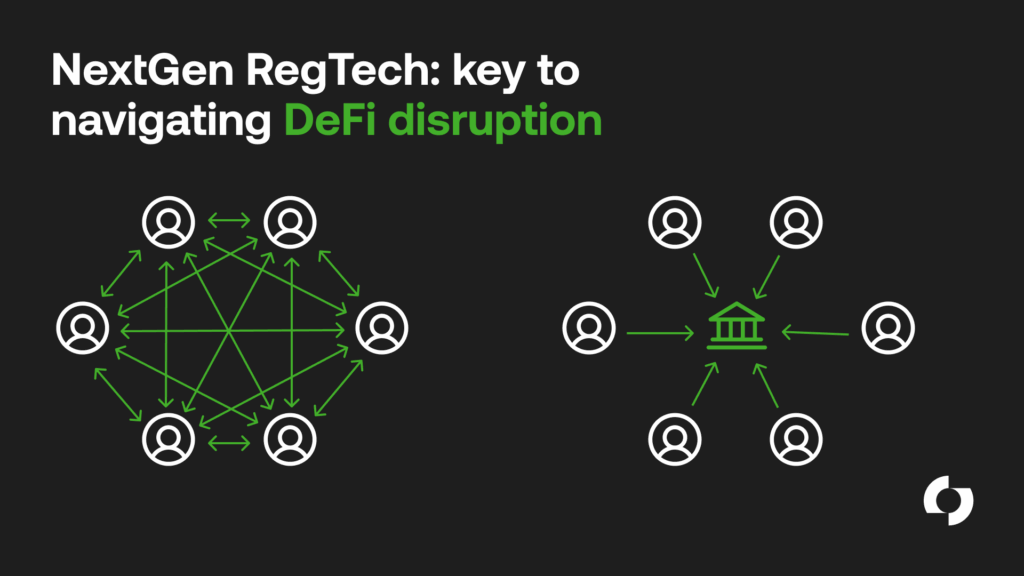 NextGen RegTech: key to navigating DeFi disruption